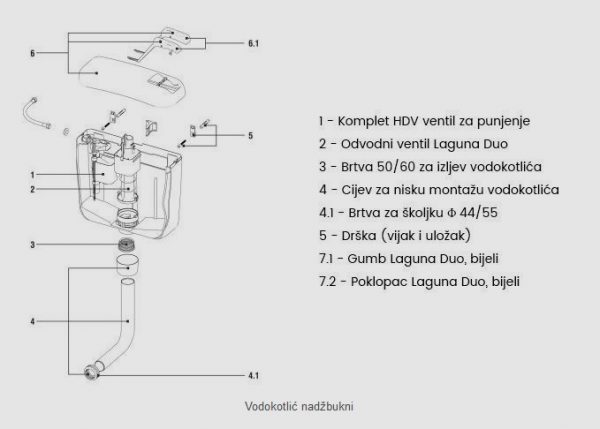 6
6.1
5
1
2
3
4
4.1

1 - Komplet HDV ventil za punjenje
2 - Odvodni ventil Laguna Duo
3 - Brtva 50/60 za izljev vodokotlića
4 - Cijev za nisku montažu vodokotlića
4.1 - Brtva za školjku Φ 44/55
5 - Drška (vijak i uložak)
7.1 - Gumb Laguna Duo, bijeli
7.2 - Poklopac Laguna Duo, bijeli

Vodokotlić nadžbukni